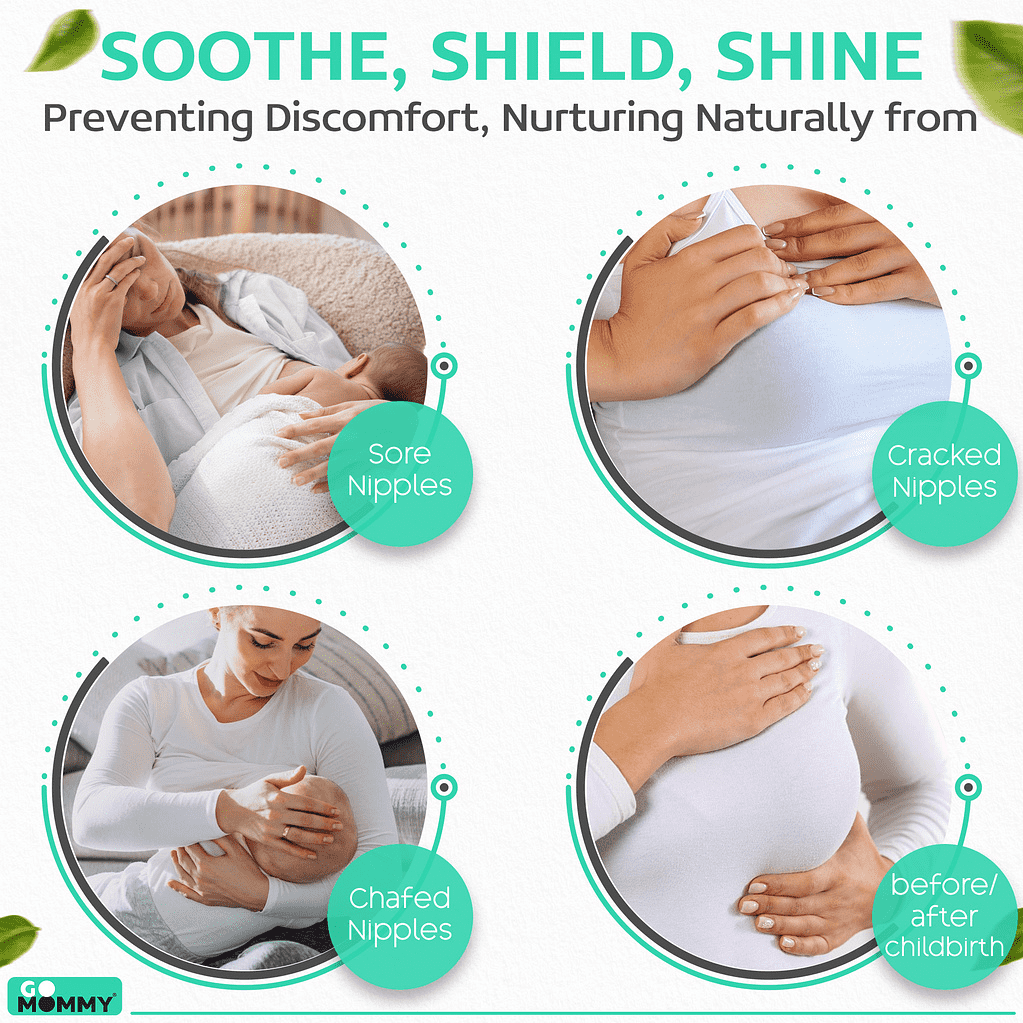 SOOTHE, SHIELD, SHINE
Preventing Discomfort, Nurturing Naturally from

Sore Nipples

Cracked Nipples

Chafed Nipples

before/ after childbirth

GO MOMMY